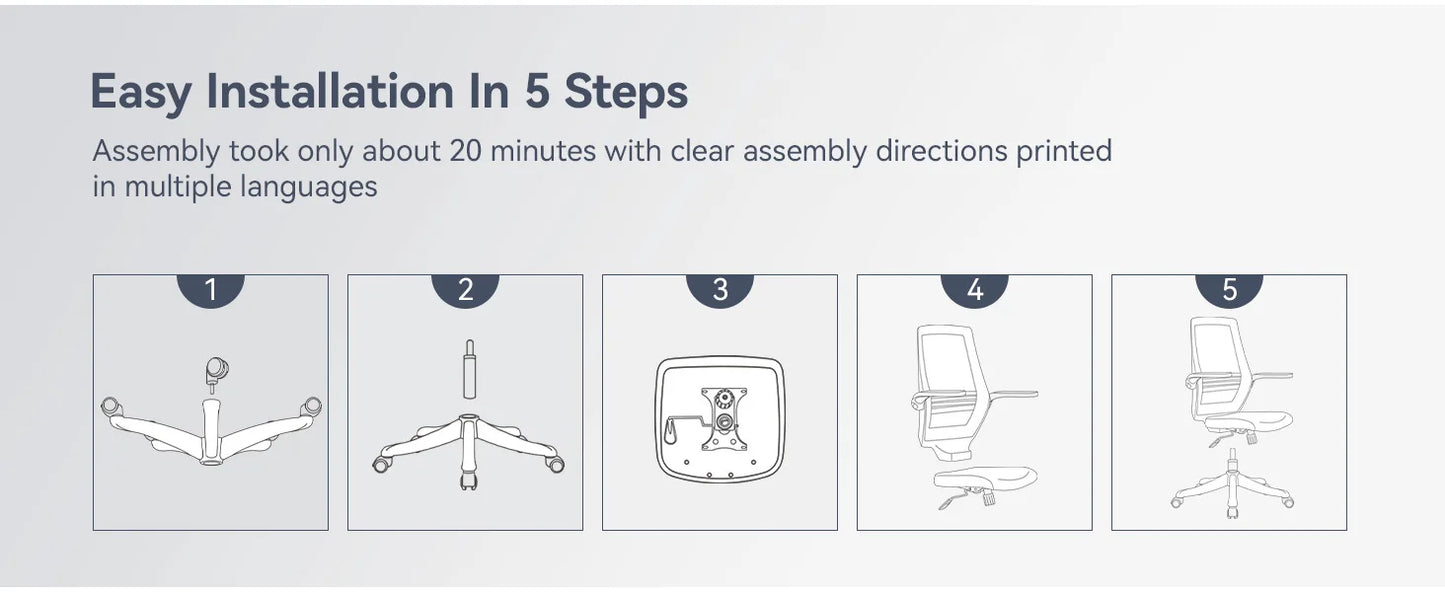 Easy Installation In 5 Steps

Assembly took only about 20 minutes with clear assembly directions printed in multiple languages

1

2

3

4

5