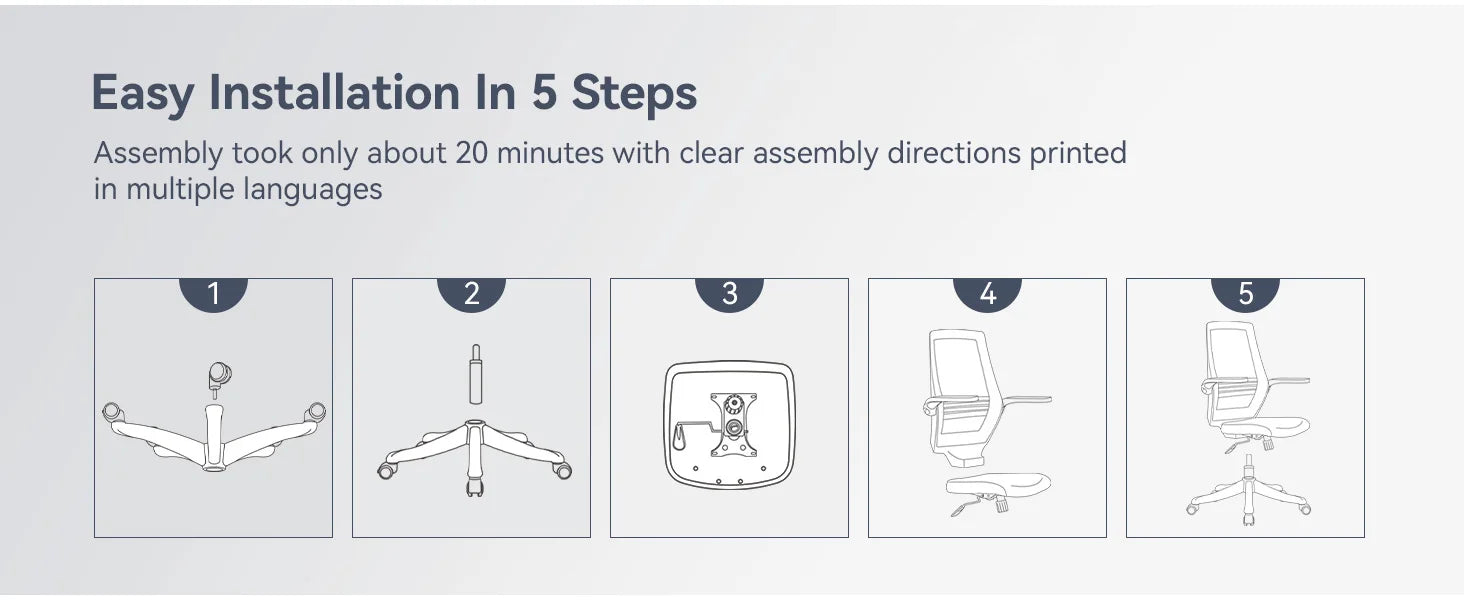 Easy Installation In 5 Steps

Assembly took only about 20 minutes with clear assembly directions printed in multiple languages

1

2

3

4

5